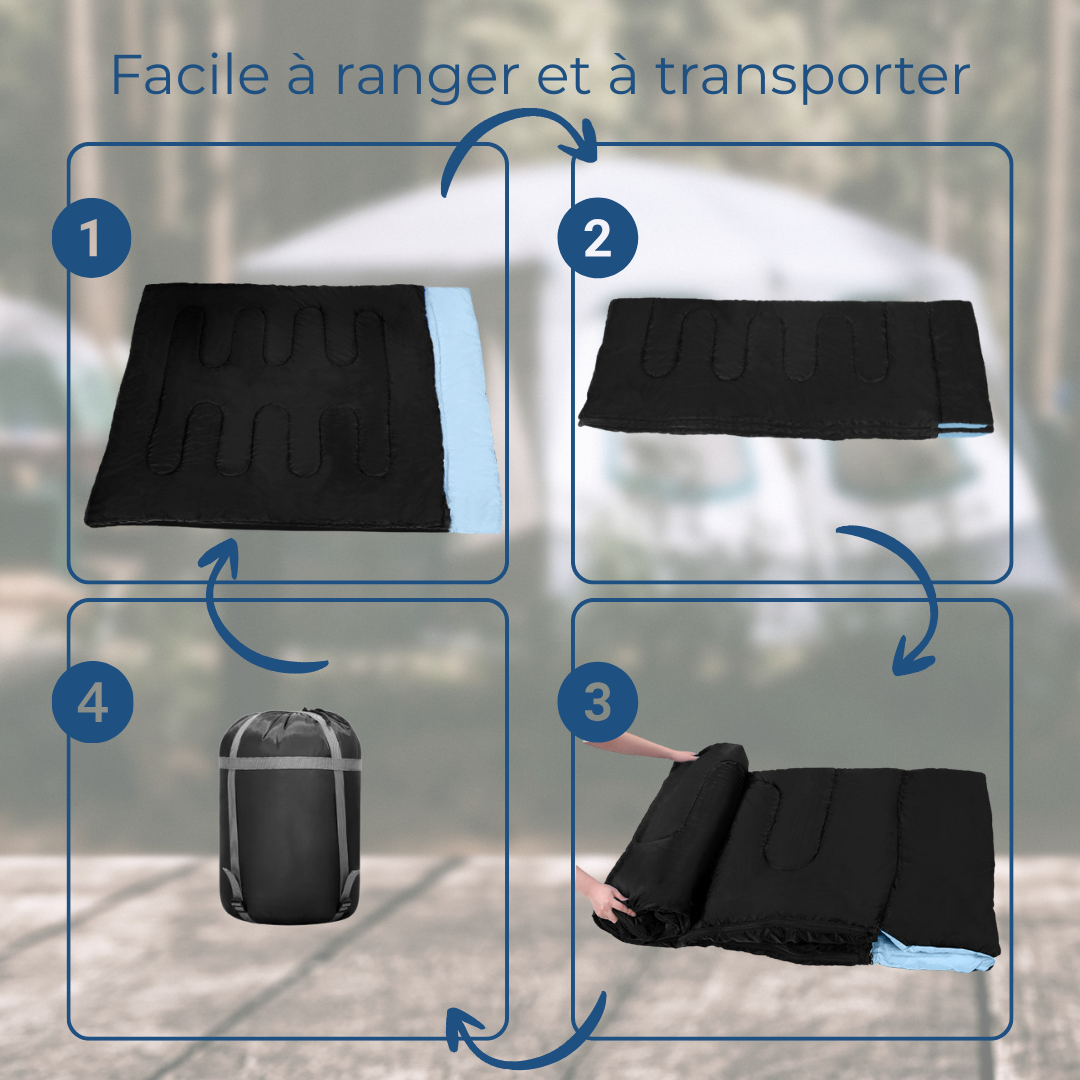 Facile à ranger et à transporter

1

2

4

3