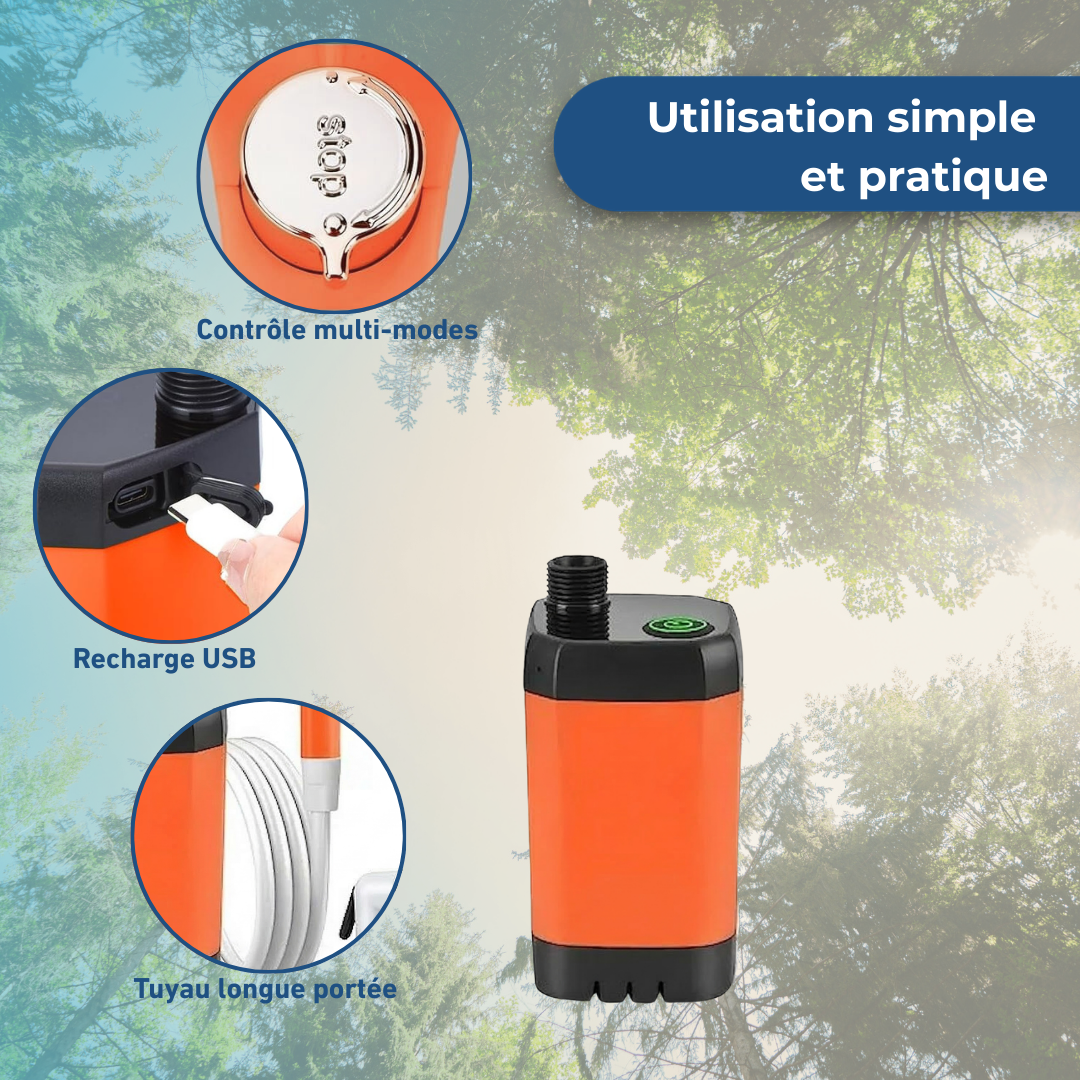 Utilisation simple et pratique

stop

Contrôle multi-modes

Recharge USB

Tuyau longue portée