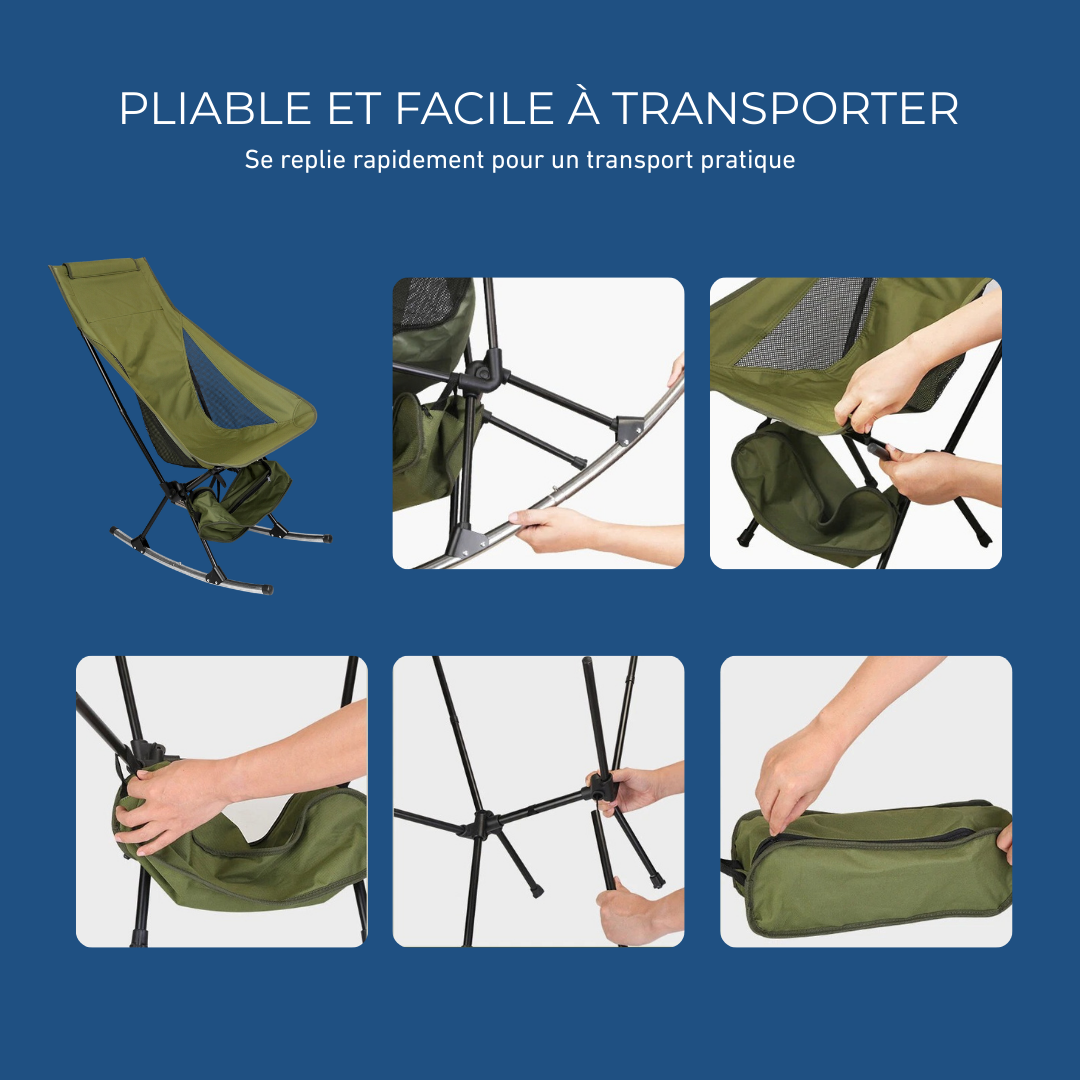 PLIABLE ET FACILE À TRANSPORTER

Se replie rapidement pour un transport pratique