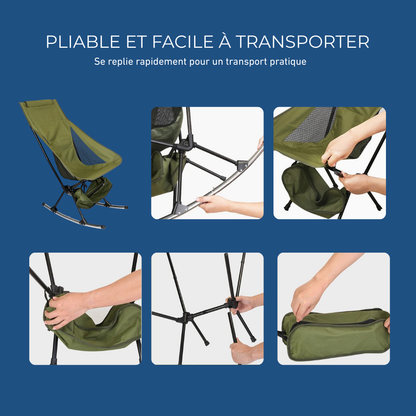 PLIABLE ET FACILE À TRANSPORTER

Se replie rapidement pour un transport pratique