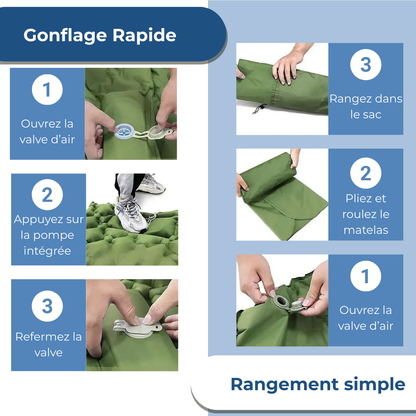 Gonflage Rapide

1
Ouvrez la valve d'air

2
Appuyez sur la pompe intégrée

3
Refermez la valve

3
Rangez dans le sac

2
Pliez et roulez le matelas

1
Ouvrez la valve d'air

Rangement simple