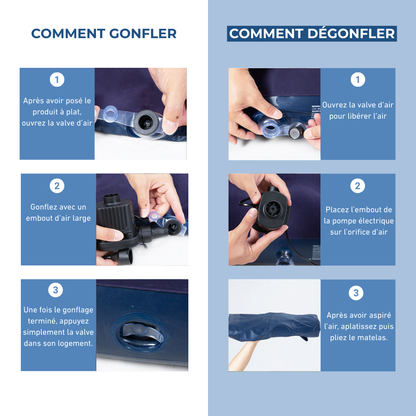 COMMENT GONFLER

1
Après avoir posé le produit à plat, ouvrez la valve d'air

2
Gonflez avec un embout d'air large

3
Une fois le gonflage terminé, appuyez simplement la valve dans son logement.

COMMENT DÉGONFLER

1
Ouvrez la valve d'air pour libérer l'air

2
Placez l'embout de la pompe électrique sur l'orifice d'air

3
Après avoir aspiré l'air, aplatissez puis pliez le matelas.