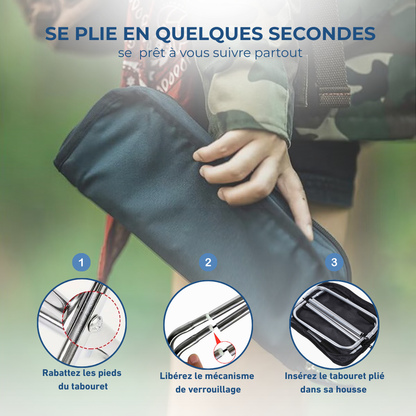 SE PLIE EN QUELQUES SECONDES
se  prêt à vous suivre partout

1
Rabattez les pieds du tabouret

2
Libérez le mécanisme de verrouillage

3
Insérez le tabouret plié dans sa housse